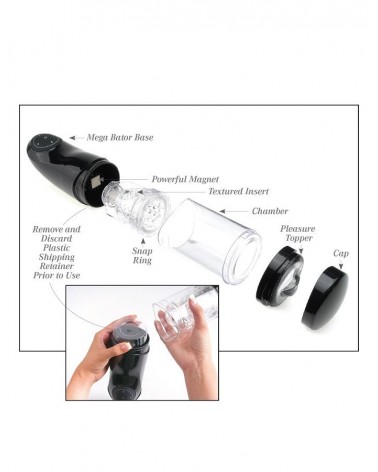 Mega Bator Base

Powerful Magnet

Textured Insert

Chamber

Remove and Discard Plastic Shipping Retainer Prior to Use

Snap Ring

Pleasure Topper

Cap