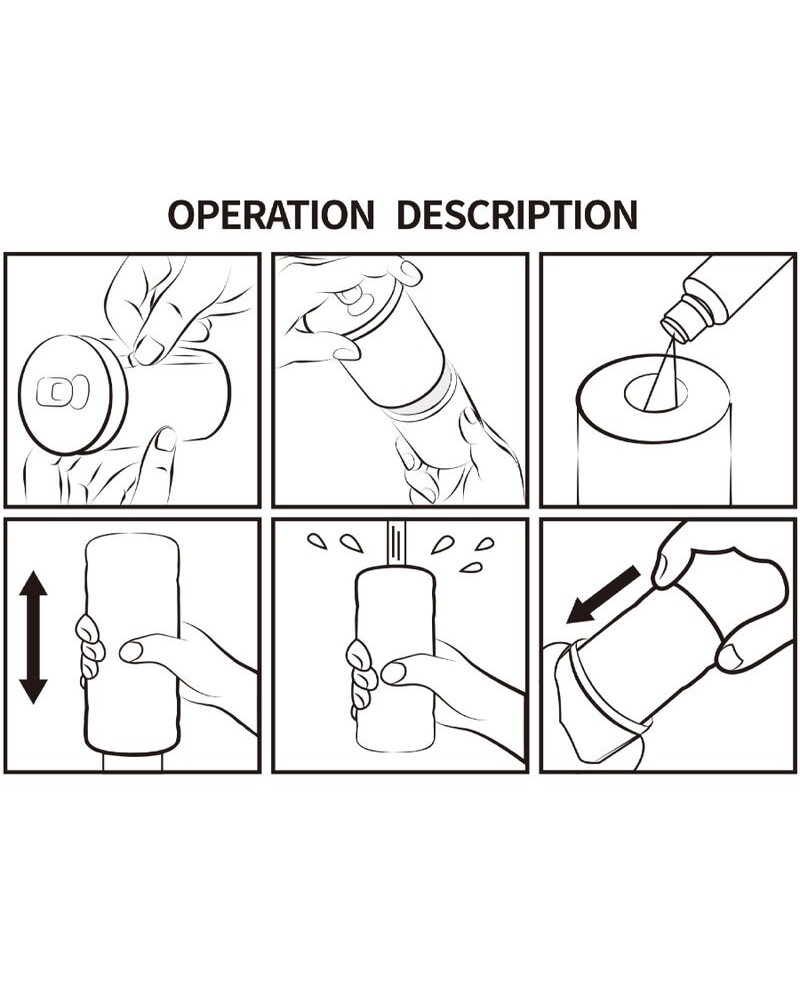 OPERATION DESCRIPTION