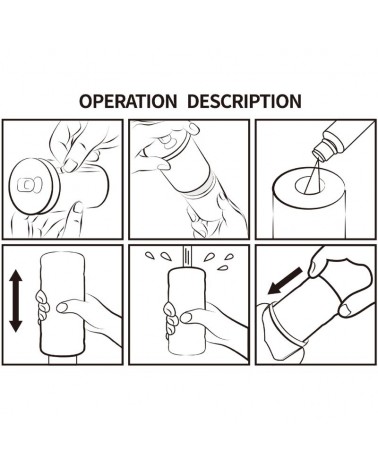 OPERATION DESCRIPTION