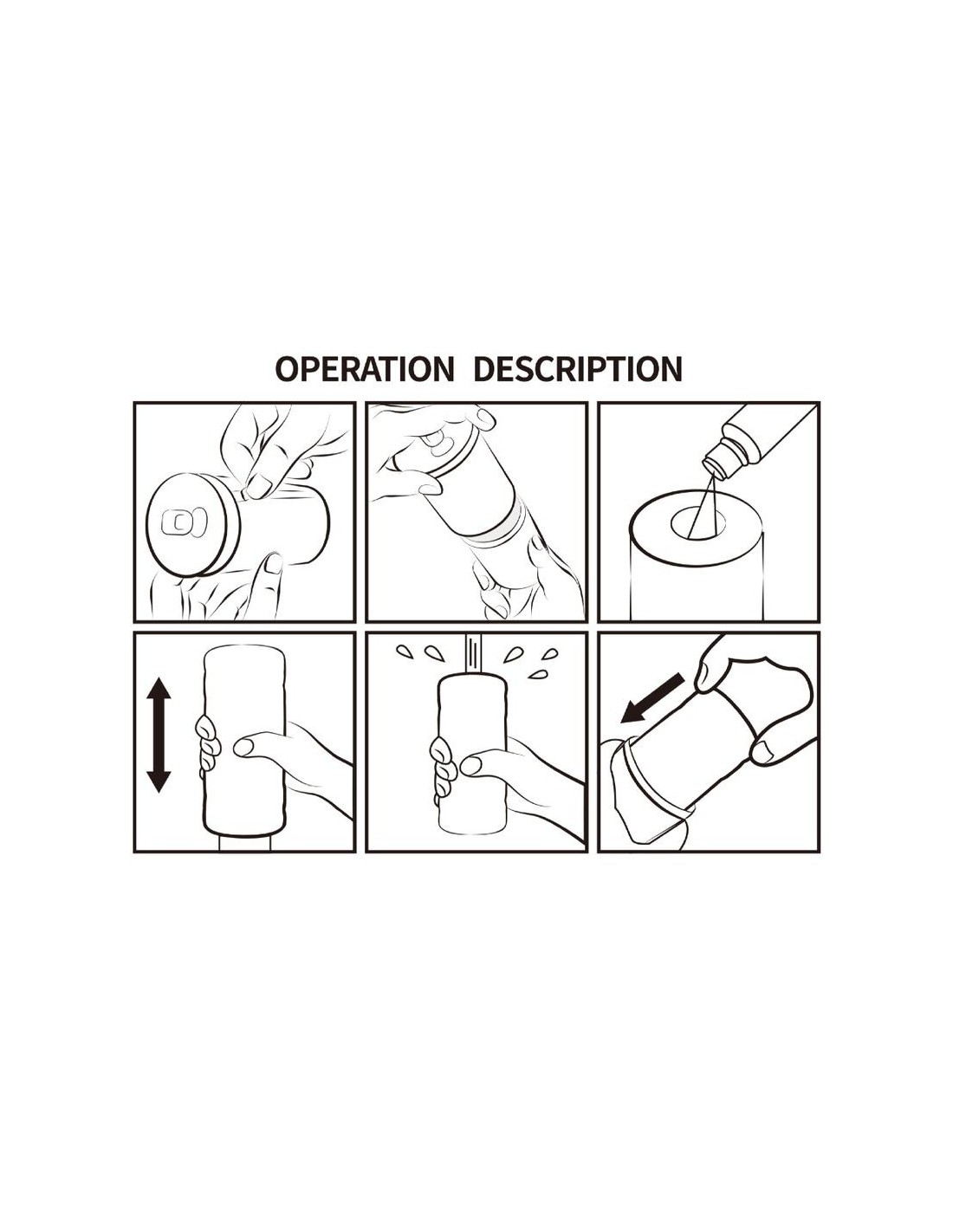 OPERATION DESCRIPTION