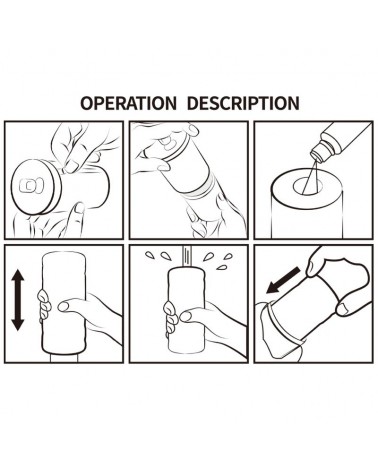 OPERATION DESCRIPTION