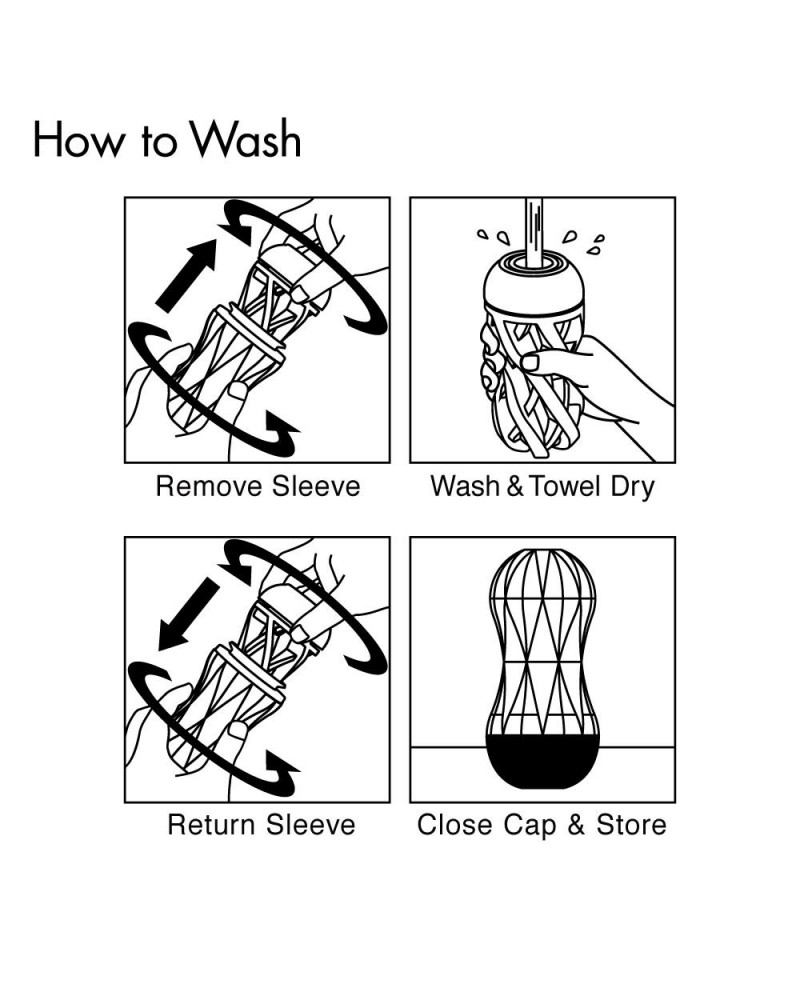 How to Wash

Remove Sleeve

Wash & Towel Dry

Return Sleeve

Close Cap & Store