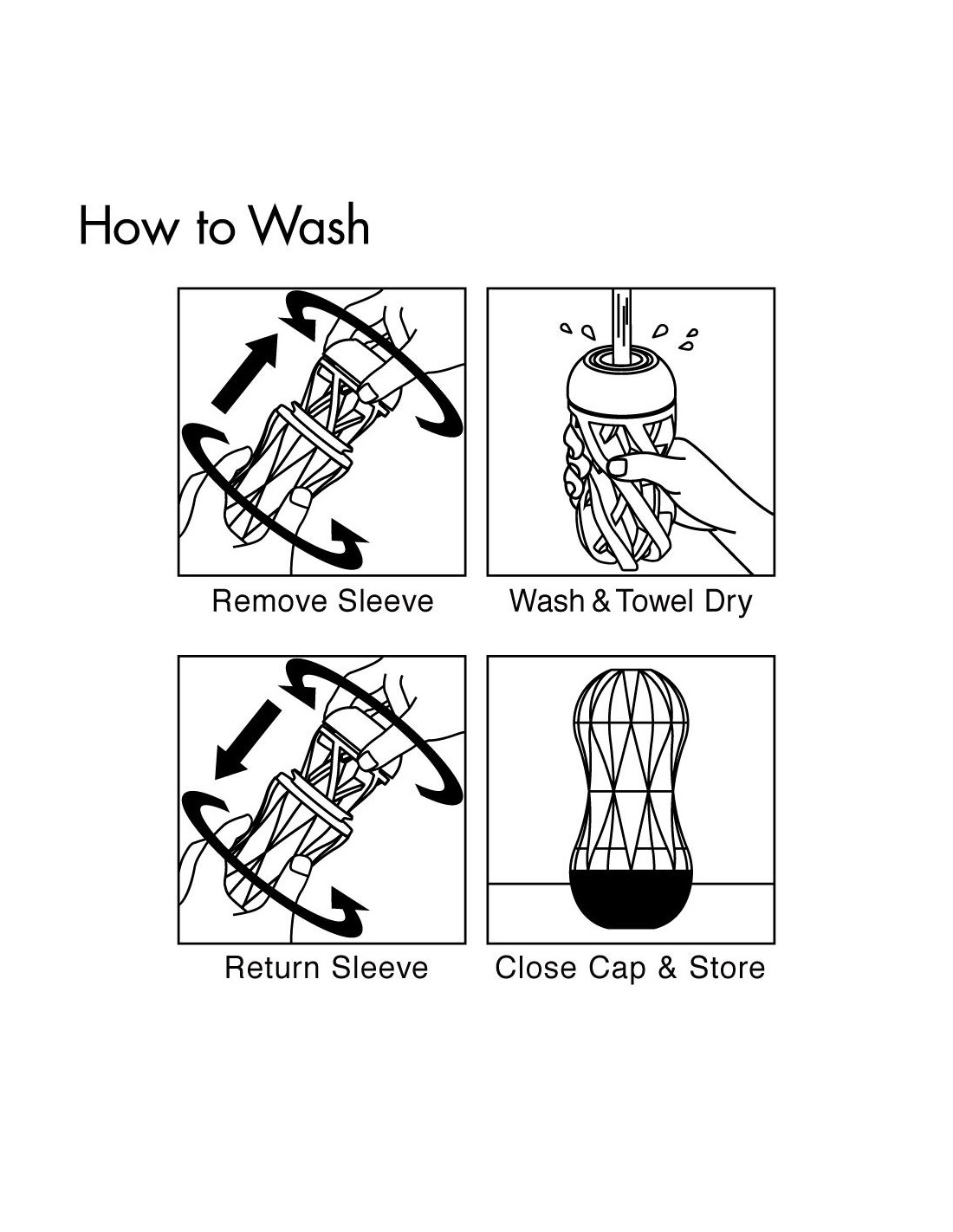 How to Wash

Remove Sleeve

Wash & Towel Dry

Return Sleeve

Close Cap & Store