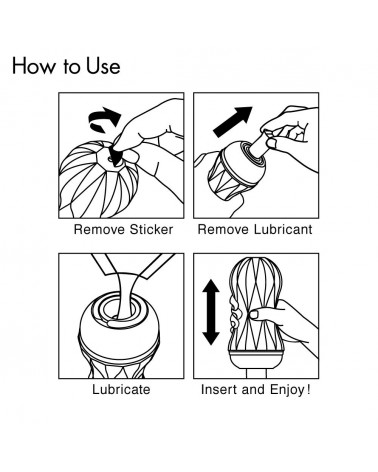 How to Use

Remove Sticker

Remove Lubricant

Lubricate

Insert and Enjoy!