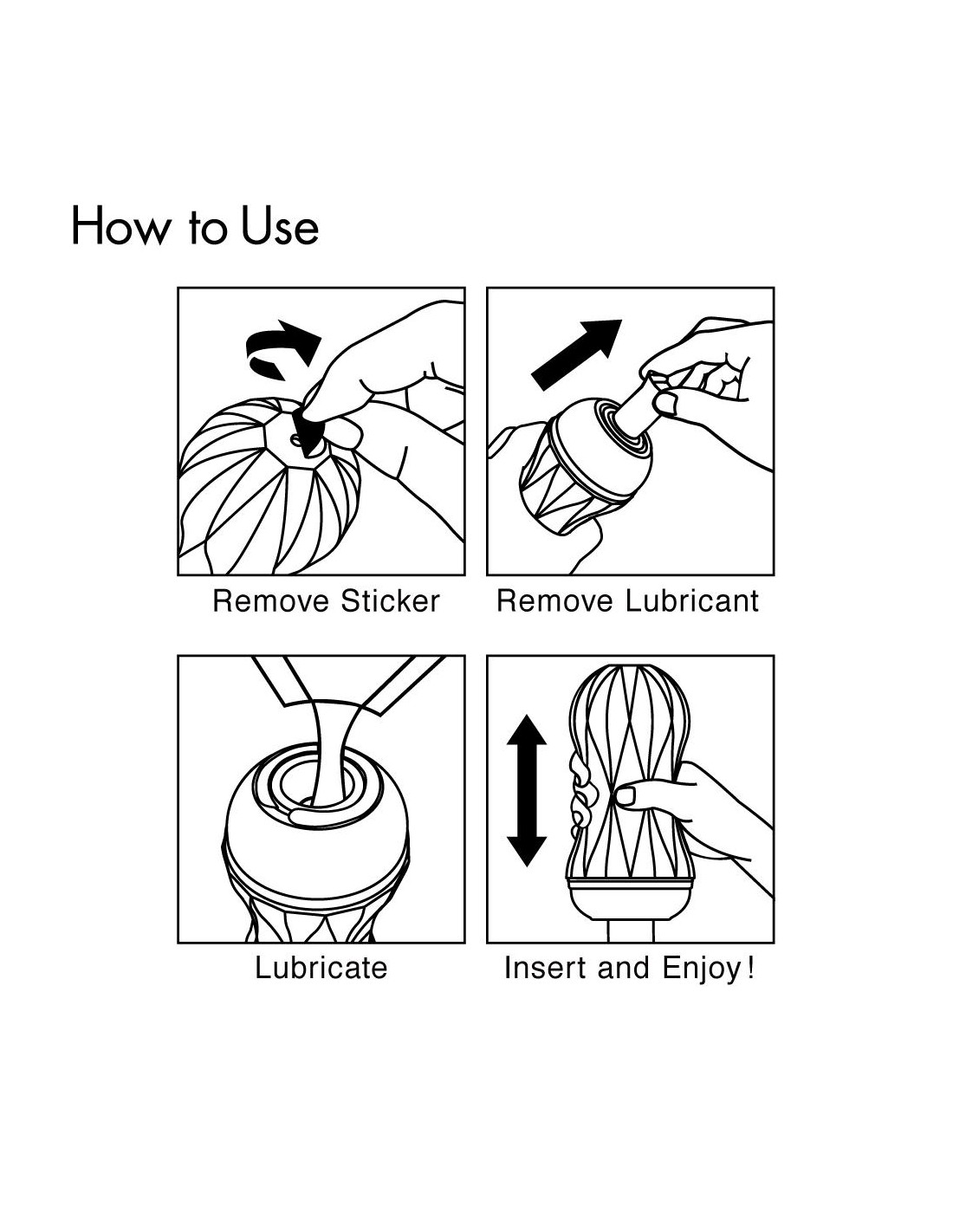 How to Use

Remove Sticker

Remove Lubricant

Lubricate

Insert and Enjoy!