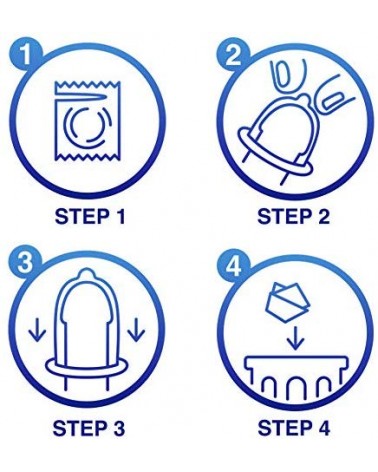 1
STEP 1

2
STEP 2

3
STEP 3

4
STEP 4