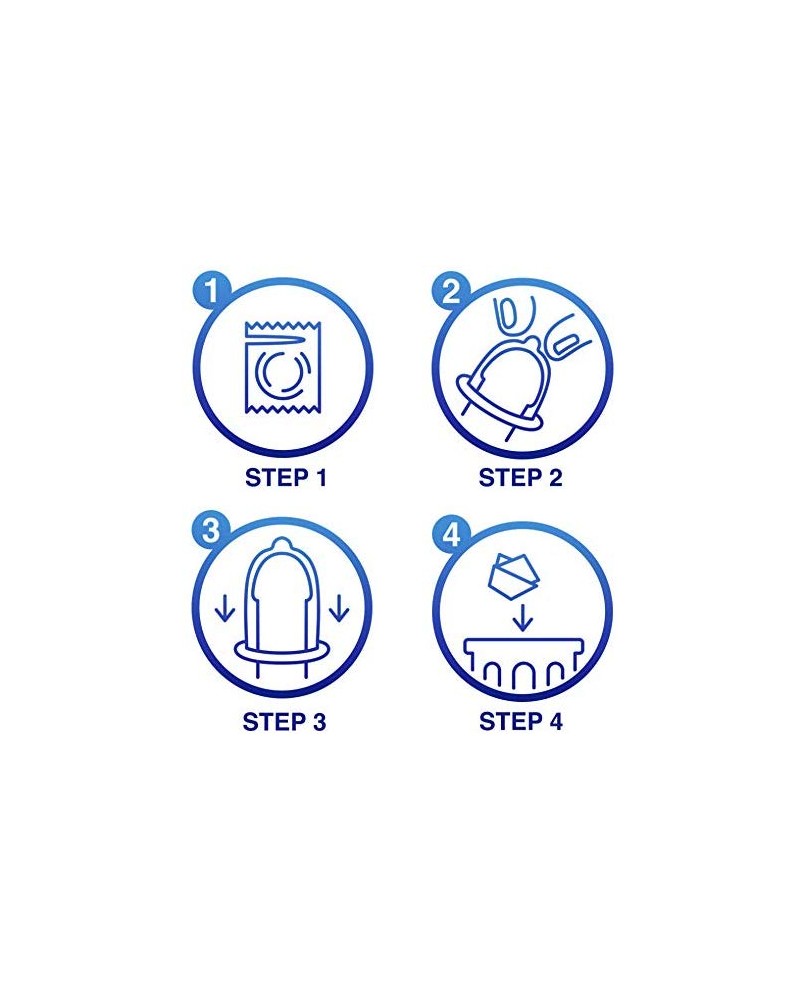 1

STEP 1

2

STEP 2

3

STEP 3

4

STEP 4