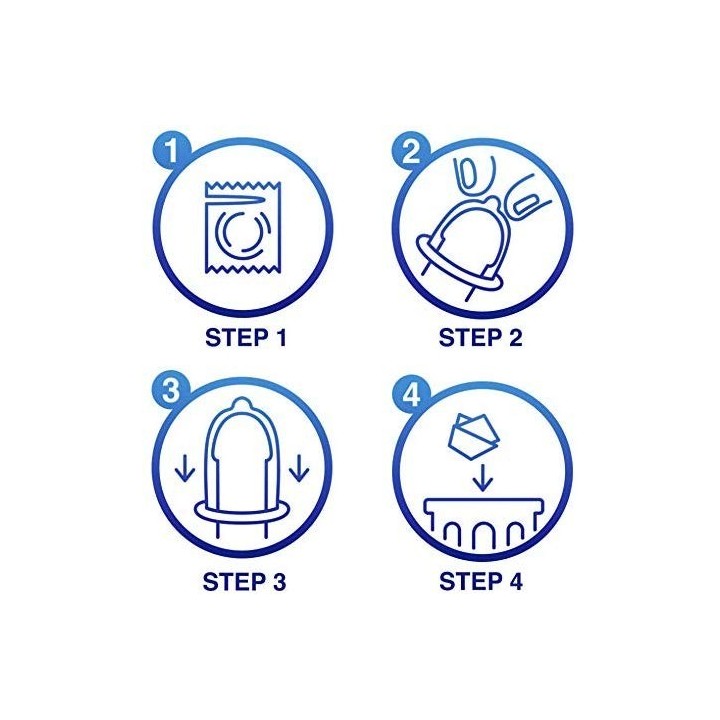 1
STEP 1

2
STEP 2

3
STEP 3

4
STEP 4