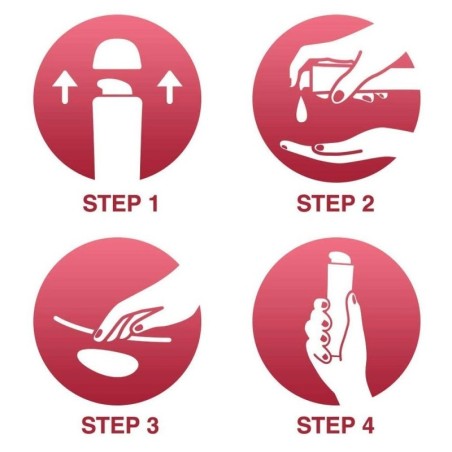 STEP 1

STEP 2

STEP 3

STEP 4