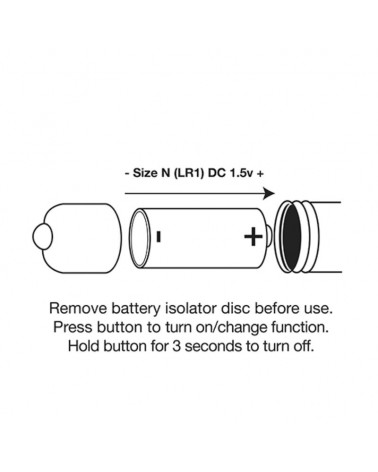 - Size N (LR1) DC 1.5v +

-

+

Remove battery isolator disc before use.
Press button to turn on/change function.
Hold button for 3 seconds to turn off.